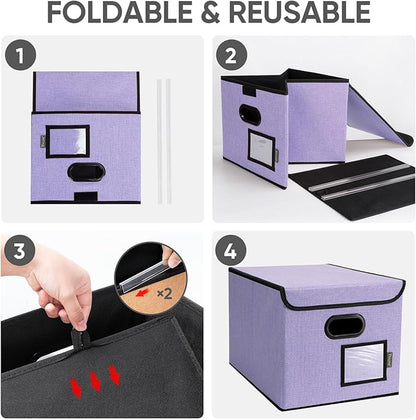 FOLDABLE & REUSABLE

1

2

3

×2

4