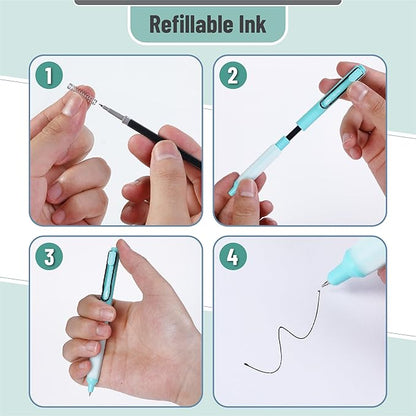 Refillable Ink

1

2

3

4